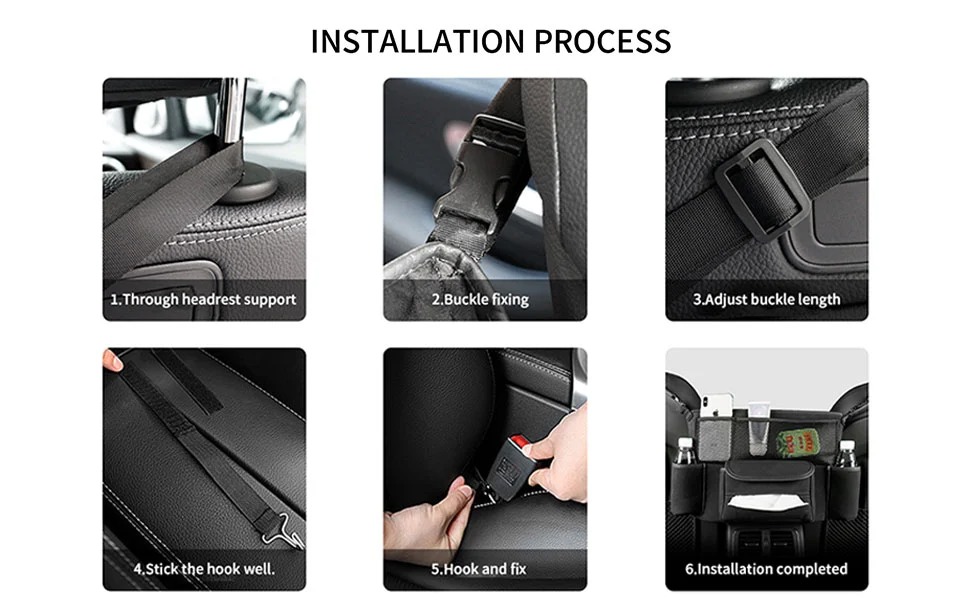 INSTALLATION PROCESS

1.Through headrest support

2.Buckle fixing

3.Adjust buckle length

4.Stick the hook well.

5.Hook and fix

6.Installation completed