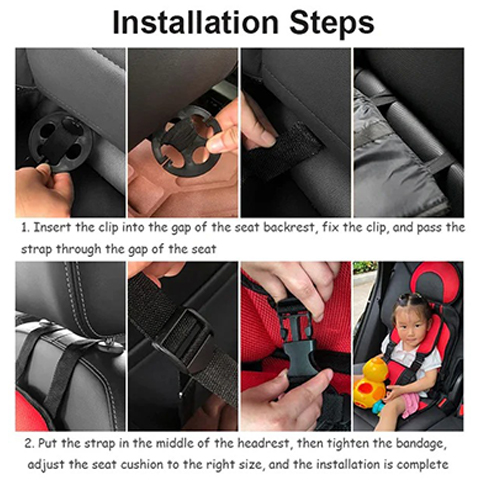 Installation Steps

1. Insert the clip into the gap of the seat backrest, fix the clip, and pass the strap through the gap of the seat

2. Put the strap in the middle of the headrest, then tighten the bandage, adjust the seat cushion to the right size, and the installation is complete