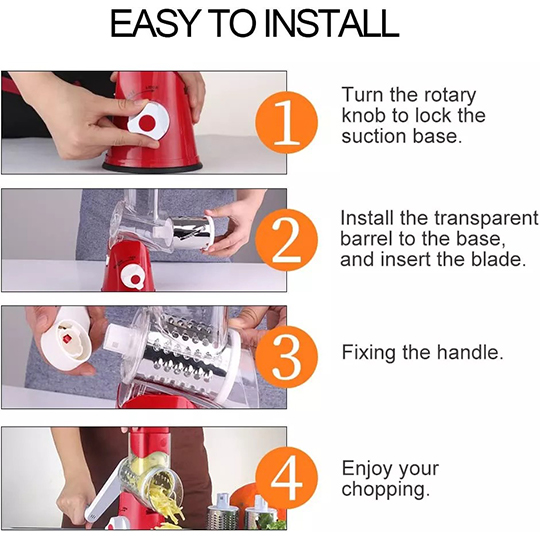 EASY TO INSTALL

1

Turn the rotary knob to lock the suction base.

2

Install the transparent barrel to the base, and insert the blade.

3

Fixing the handle.

4

Enjoy your chopping.